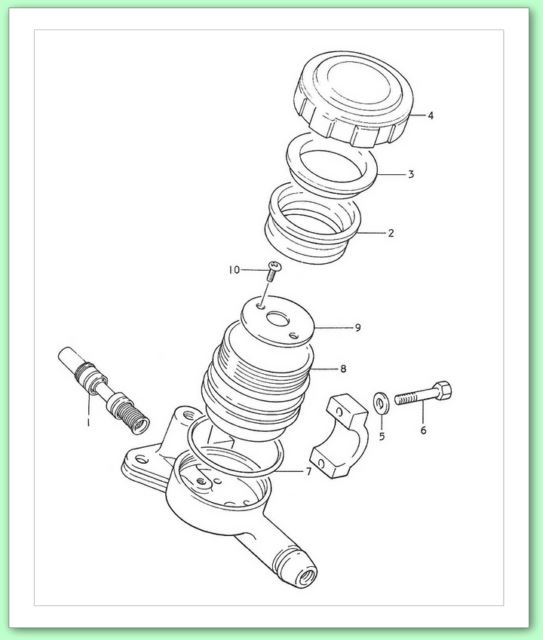 4
3
2
10
9
8
1
5
6
7